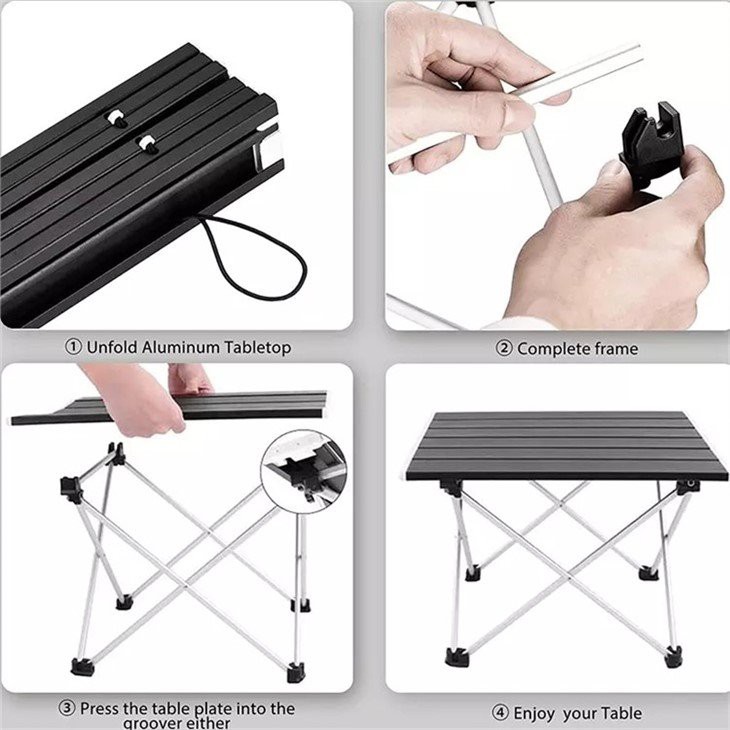 ① Unfold Aluminum Tabletop

② Complete frame

③ Press the table plate into the groover either

④ Enjoy your Table